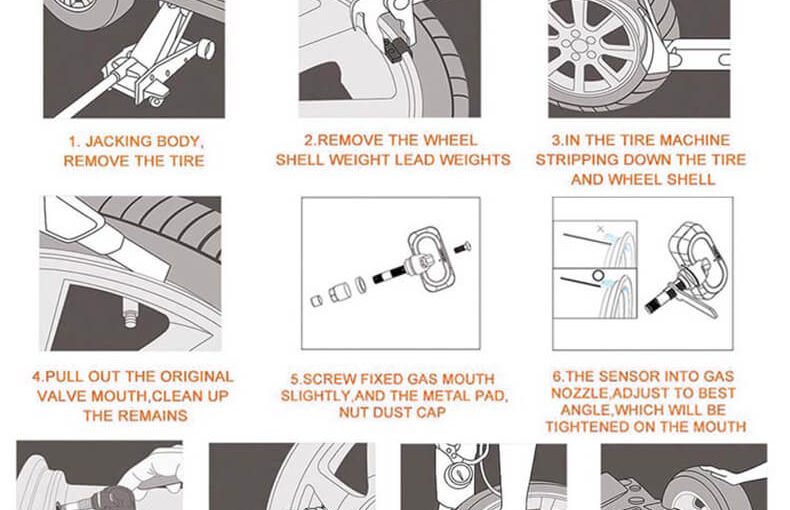 1. JACKING BODY, REMOVE THE TIRE

2.REMOVE THE WHEEL SHELL WEIGHT LEAD WEIGHTS

3.IN THE TIRE MACHINE STRIPPING DOWN THE TIRE AND WHEEL SHELL

4.PULL OUT THE ORIGINAL VALVE MOUTH,CLEAN UP THE REMAINS

5.SCREW FIXED GAS MOUTH SLIGHTLY,AND THE METAL PAD, NUT DUST CAP

6.THE SENSOR INTO GAS NOZZLE,ADJUST TO BEST ANGLE,WHICH WILL BE TIGHTENED ON THE MOUTH