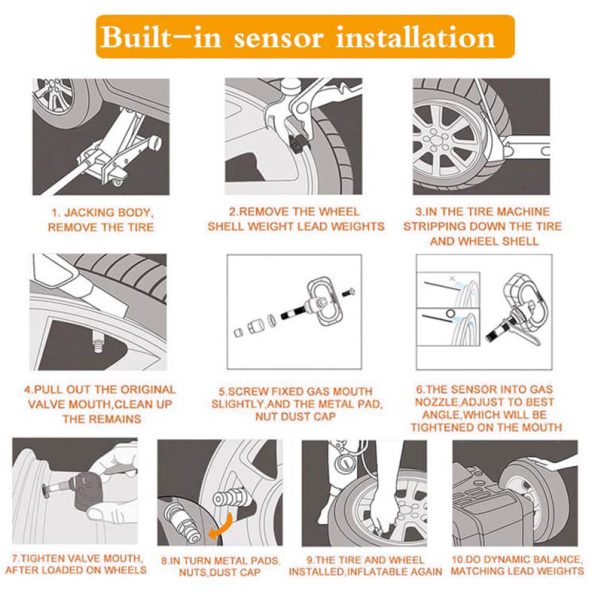 Built-in sensor installation

1. JACKING BODY, REMOVE THE TIRE

2.REMOVE THE WHEEL SHELL WEIGHT LEAD WEIGHTS

3.IN THE TIRE MACHINE STRIPPING DOWN THE TIRE AND WHEEL SHELL

4.PULL OUT THE ORIGINAL VALVE MOUTH,CLEAN UP THE REMAINS

5.SCREW FIXED GAS MOUTH SLIGHTLY,AND THE METAL PAD, NUT DUST CAP

6.THE SENSOR INTO GAS NOZZLE,ADJUST TO BEST ANGLE,WHICH WILL BE TIGHTENED ON THE MOUTH

7.TIGHTEN VALVE MOUTH, AFTER LOADED ON WHEELS

8.IN TURN METAL PADS, NUTS,DUST CAP

9.THE TIRE AND WHEEL INSTALLED,INFLATABLE AGAIN

10.DO DYNAMIC BALANCE, MATCHING LEAD WEIGHTS