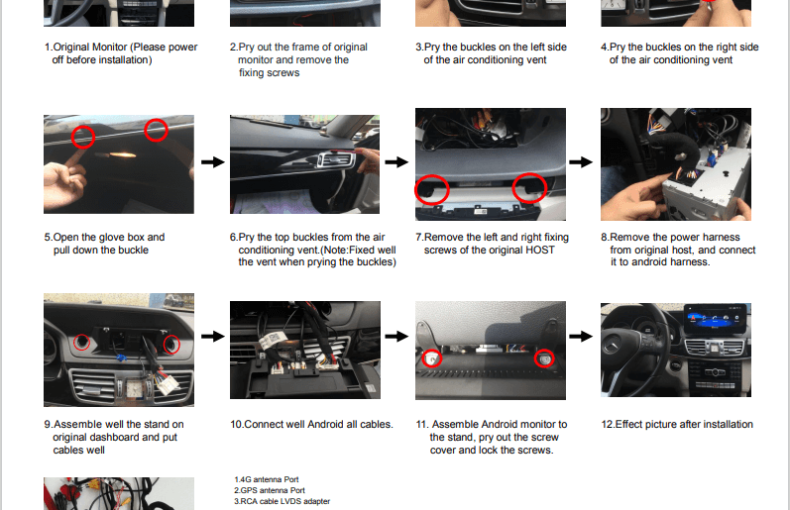 1.Original Monitor (Please power off before installation)

2.Pry out the frame of original monitor and remove the fixing screws

3.Pry the buckles on the left side of the air conditioning vent

4.Pry the buckles on the right side of the air conditioning vent

5.Open the glove box and pull down the buckle

6.Pry the top buckles from the air conditioning vent.(Note:Fixed well the vent when prying the buckles)

7.Remove the left and right fixing screws of the original HOST

8.Remove the power harness from original host, and connect it to android harness.

9.Assemble well the stand on original dashboard and put cables well

10.Connect well Android all cables.

11. Assemble Android monitor to the stand, pry out the screw cover and lock the screws.

12.Effect picture after installation

1.4G antenna Port
2.GPS antenna Port
3.RCA cable LVDS adapter