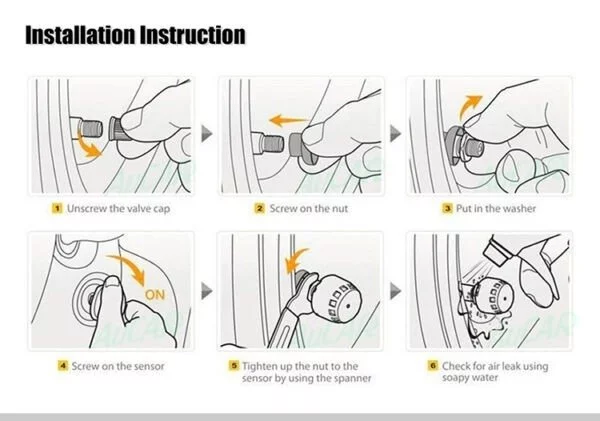 Installation Instruction

1 Unscrew the valve cap

2 Screw on the nut

3 Put in the washer

ON

4 Screw on the sensor

5 Tighten up the nut to the sensor by using the spanner

6 Check for air leak using soapy water